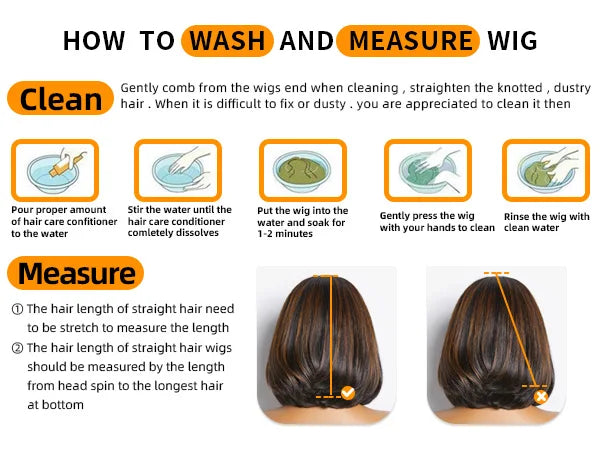 HOW TO WASH AND MEASURE WIG

Clean

Gently comb from the wigs end when cleaning , straighten the knotted , dustry hair . When it is difficult to fix or dusty . you are appreciated to clean it then

Pour proper amount of hair care confitioner to the water

Stir the water until the hair care conditioner comletely dissolves

Put the wig into the water and soak for 1-2 minutes

Gently press the wig with your hands to clean

Rinse the wig with clean water

Measure

① The hair length of straight hair need to be stretch to measure the length

② The hair length of straight hair wigs should be measured by the length from head spin to the longest hair at bottom